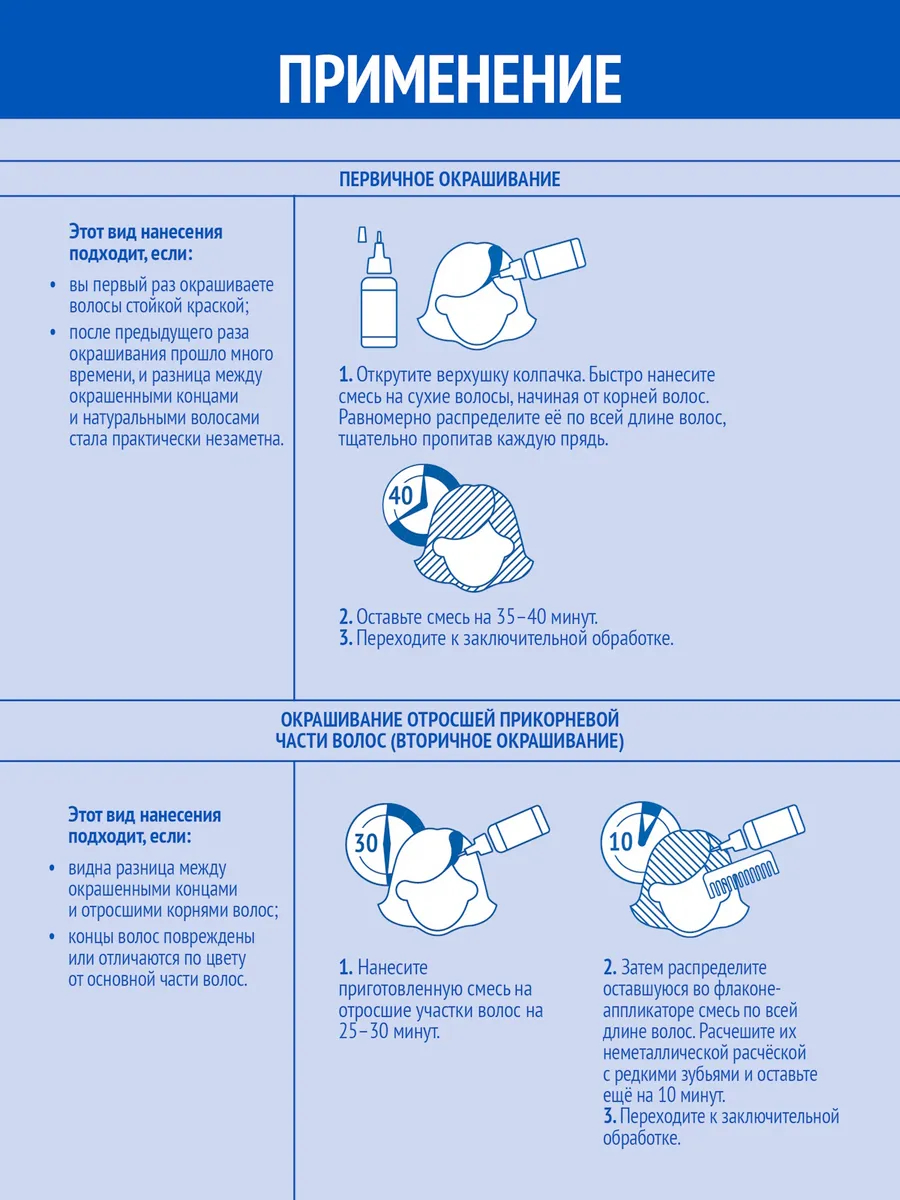 ПРИМЕНЕНИЕ

ПЕРВИЧНОЕ ОКРАШИВАНИЕ

Этот вид нанесения подходит, если:

• вы первый раз окрашиваете волосы стойкой краской;
• после предыдущего раза окрашивания прошло много времени, и разница между окрашенными концами и натуральными волосами стала практически незаметна.

1. Открутите верхушку колпачка. Быстро нанесите смесь на сухие волосы, начиная от корней волос. Равномерно распределите её по всей длине волос, тщательно пропитав каждую прядь.

40

2. Оставьте смесь на 35–40 минут.
3. Переходите к заключительной обработке.

ОКРАШИВАНИЕ ОТРОСШЕЙ ПРИКОРНЕВОЙ ЧАСТИ ВОЛОС (ВТОРИЧНОЕ ОКРАШИВАНИЕ)

Этот вид нанесения подходит, если:

• видна разница между окрашенными концами и отросшими корнями волос;
• концы волос повреждены или отличаются по цвету от основной части волос.

30

1. Нанесите приготовленную смесь на отросшие участки волос на 25–30 минут.

10

2. Затем распределите оставшуюся во флаконе-аппликаторе смесь по всей длине волос. Расчешите их неметаллической расчёской с редкими зубьями и оставьте ещё на 10 минут.
3. Переходите к заключительной обработке.