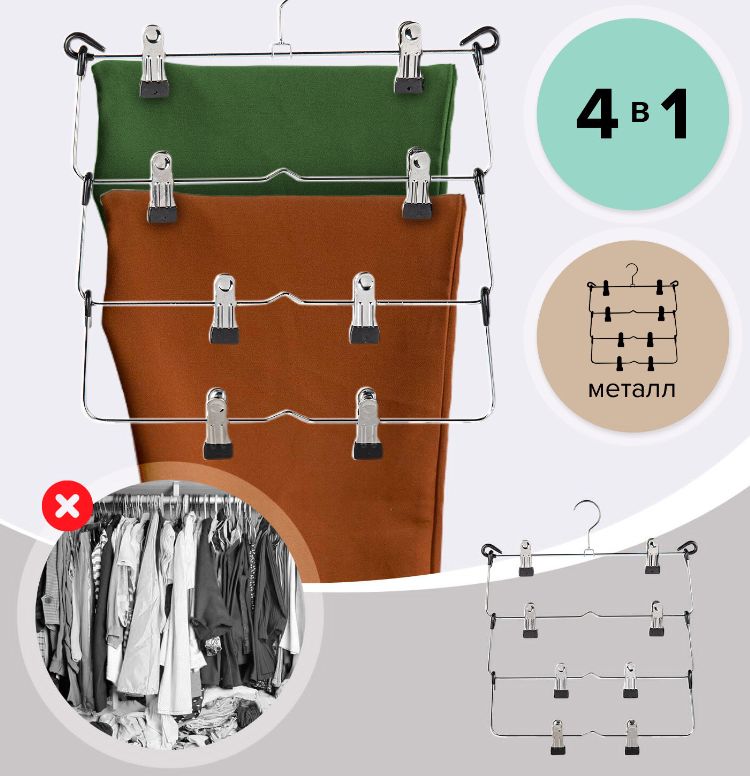 4 в 1

металл