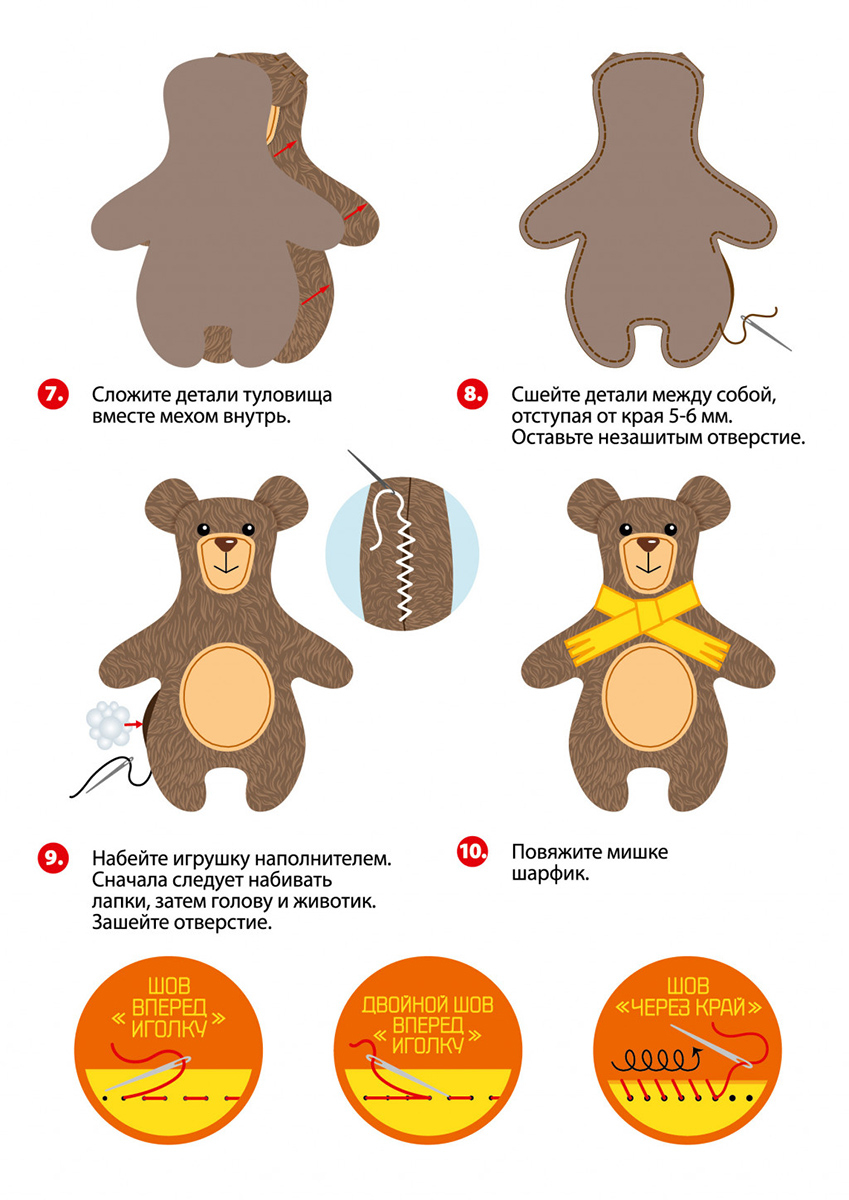 7. Сложите детали туловища вместе мехом внутрь.

8. Сшейте детали между собой, отступая от края 5-6 мм. Оставьте незашитым отверстие.

9. Набейте игрушку наполнителем. Сначала следует набивать лапки, затем голову и животик. Зашейте отверстие.

10. Повяжите мишке шарфик.

ШОВ «ВПЕРЕД ИГОЛКУ»

ДВОЙНОЙ ШОВ «ВПЕРЕД ИГОЛКУ»

ШОВ «ЧЕРЕЗ КРАЙ»