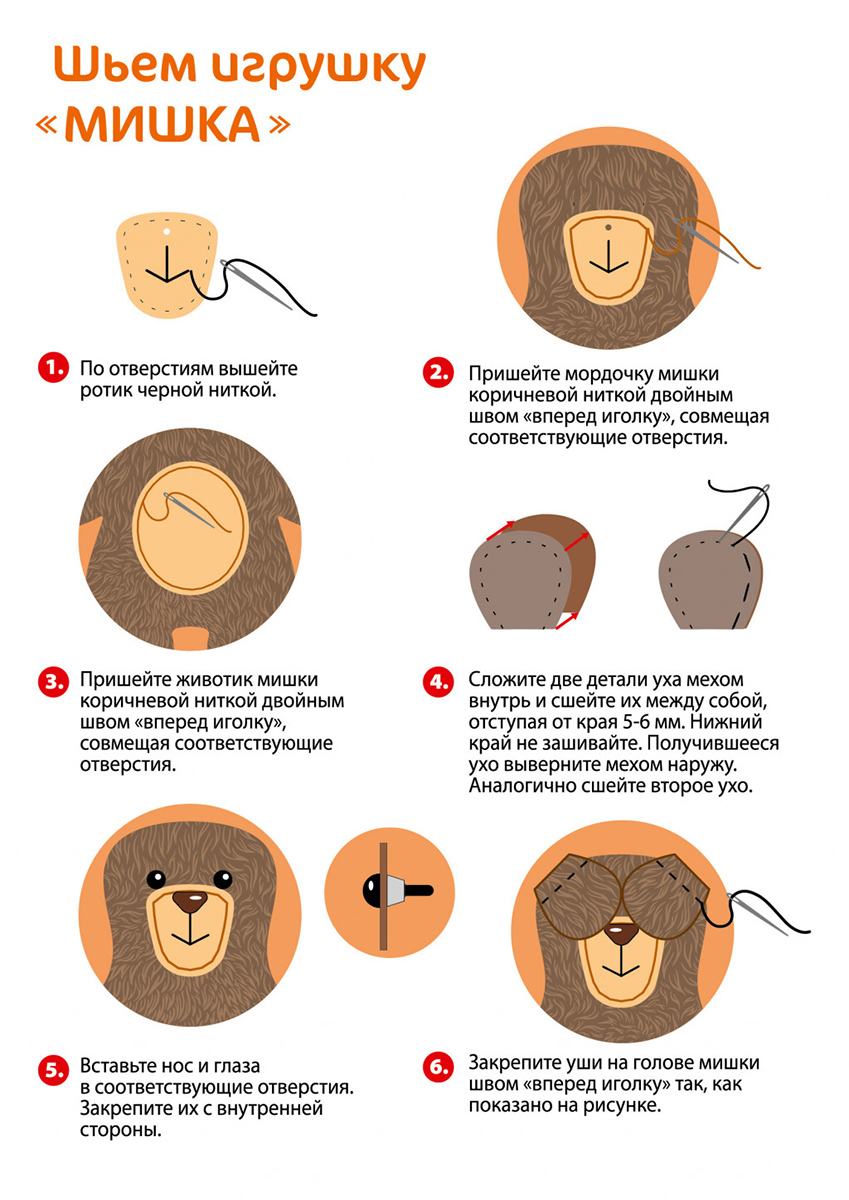 Шьем игрушку «МИШКА»

1. По отверстиям вышейте ротик черной ниткой.

2. Пришейте мордочку мишки коричневой ниткой двойным швом «вперед иголку», совмещая соответствующие отверстия.

3. Пришейте животик мишки коричневой ниткой двойным швом «вперед иголку», совмещая соответствующие отверстия.

4. Сложите две детали уха мехом внутрь и сшейте их между собой, отступая от края 5-6 мм. Нижний край не зашивайте. Получившееся ухо выверните мехом наружу. Аналогично сшейте второе ухо.

5. Вставьте нос и глаза в соответствующие отверстия. Закрепите их с внутренней стороны.

6. Закрепите уши на голове мишки швом «вперед иголку» так, как показано на рисунке.