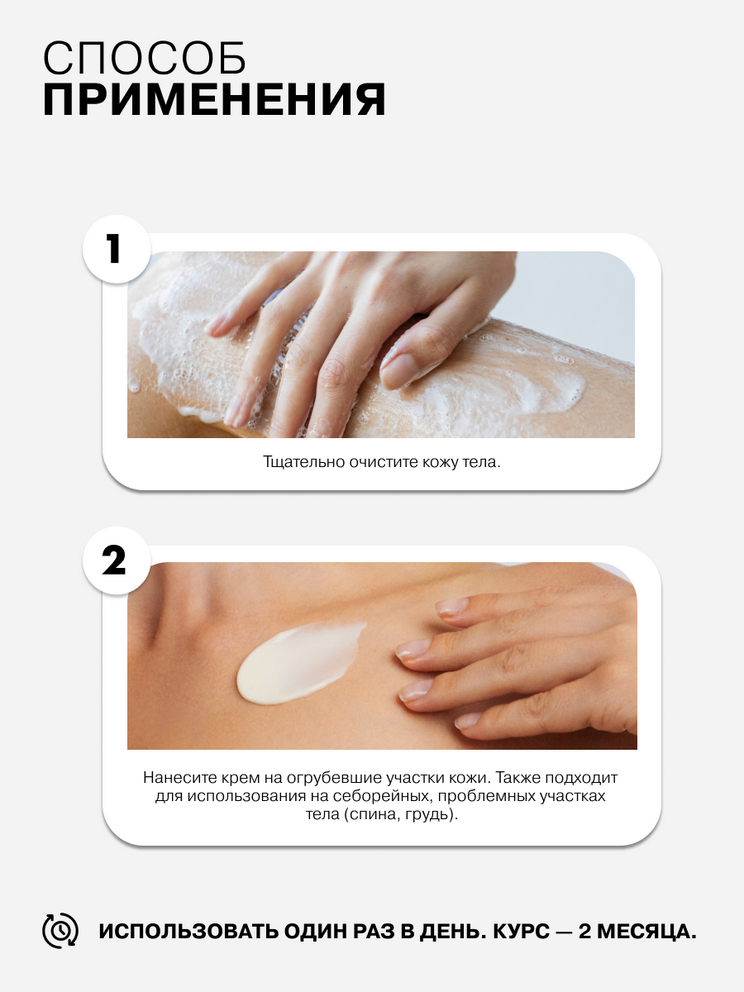 СПОСОБ
ПРИМЕНЕНИЯ

1

Тщательно очистите кожу тела.

2

Нанесите крем на огрубевшие участки кожи. Также подходит для использования на себорейных, проблемных участках тела (спина, грудь).

ИСПОЛЬЗОВАТЬ ОДИН РАЗ В ДЕНЬ. КУРС — 2 МЕСЯЦА.