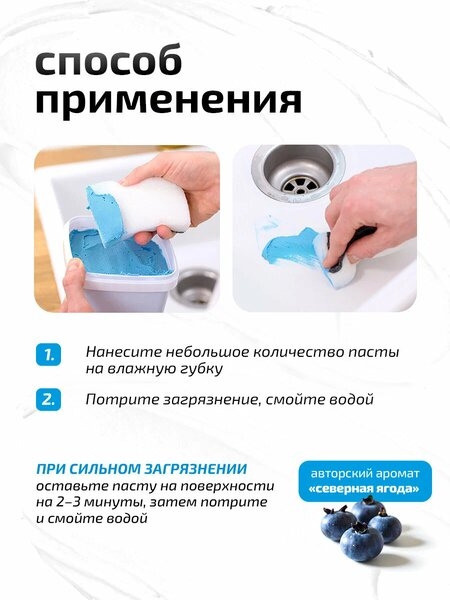 способ применения

1. Нанесите небольшое количество пасты на влажную губку

2. Потрите загрязнение, смойте водой

ПРИ СИЛЬНОМ ЗАГРЯЗНЕНИИ оставьте пасту на поверхности на 2–3 минуты, затем потрите и смойте водой

авторский аромат «северная ягода»